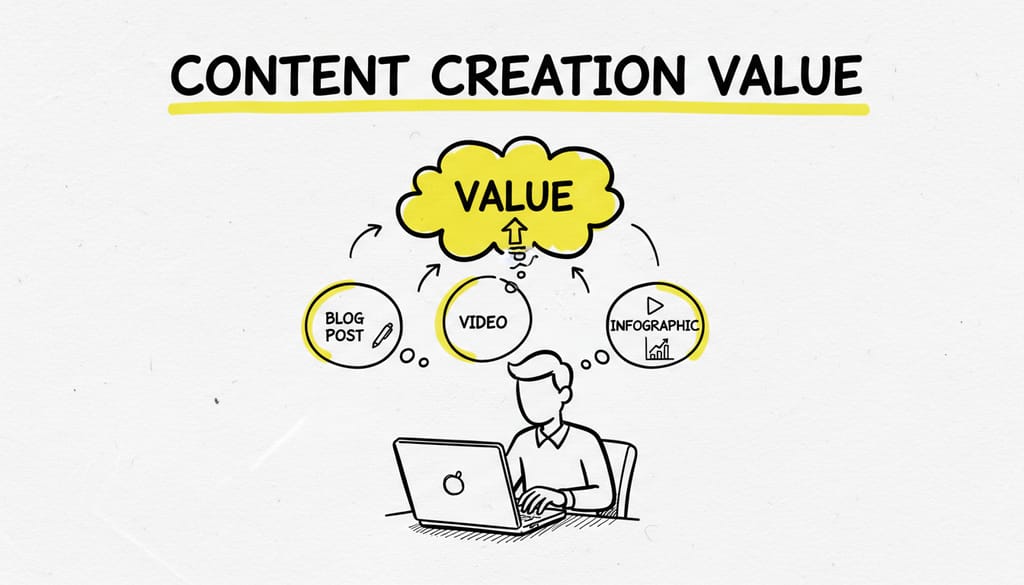 CONTENT CREATION VALUE

VALUE

BLOG POST

VIDEO

INFOGRAPHIC